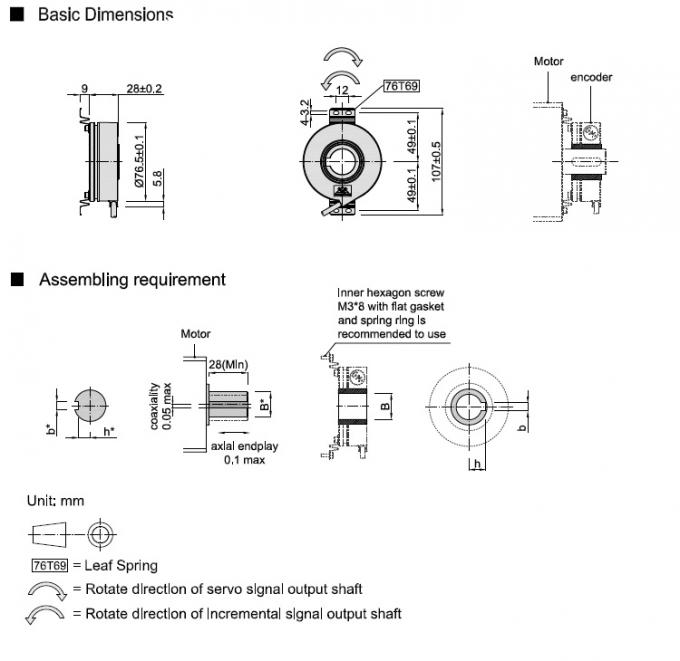 ■ Basic Dimensions

9
28±0.2
Ø76.5±0.1
5.8

12
76T69
4-3.2
49±0.1
49±0.1
107±0.5

Motor
encoder

■ Assembling requirement

b*
h*

Motor
28(Min)
coaxiality 0.05 max
B*
axial endplay 0.1 max

Inner hexagon screw M3*8 with flat gasket and spring ring is recommended to use

B

b
h

Unit: mm

76T69 = Leaf Spring
= Rotate direction of servo signal output shaft
= Rotate direction of incremental signal output shaft